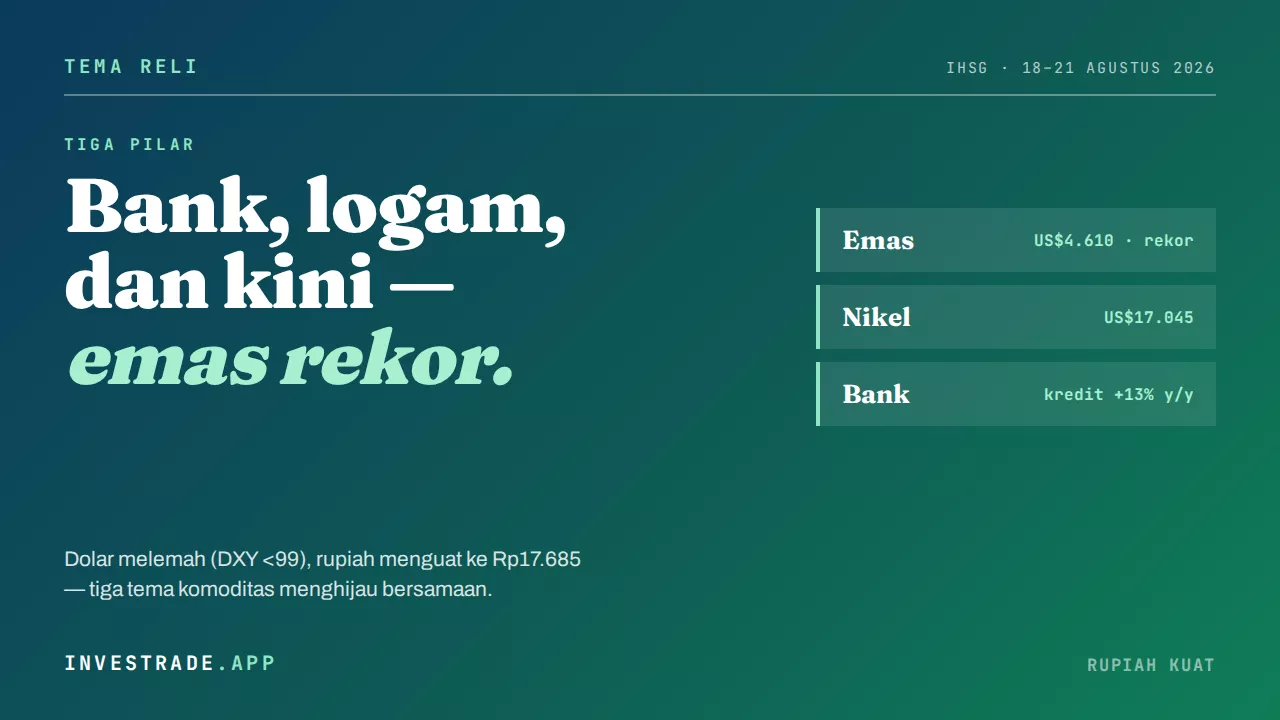 TEMA RELI

IHSG · 18–21 AGUSTUS 2026

TIGA PILAR

Bank, logam, dan kini — emas rekor.

Emas US$4.610 · rekor

Nikel US$17.045

Bank kredit +13% y/y

Dolar melemah (DXY <99), rupiah menguat ke Rp17.685 — tiga tema komoditas menghijau bersamaan.

INVESTRADE.APP

RUPIAH KUAT